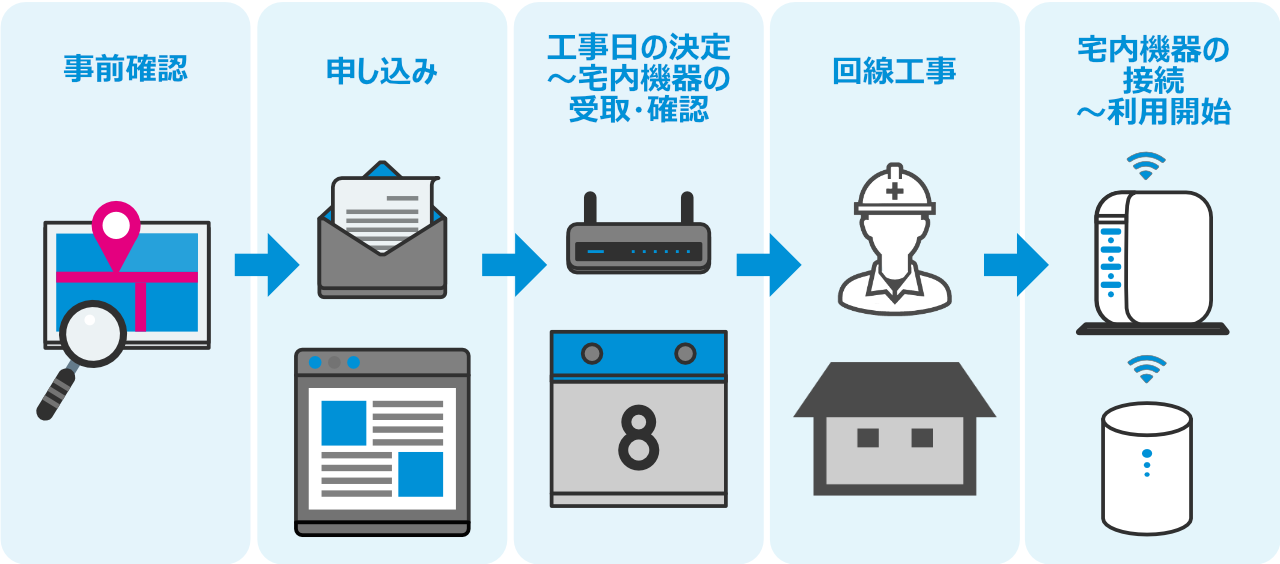 事前確認

申し込み

工事日の決定
～宅内機器の
受取・確認

8

回線工事

宅内機器の
接続
～利用開始